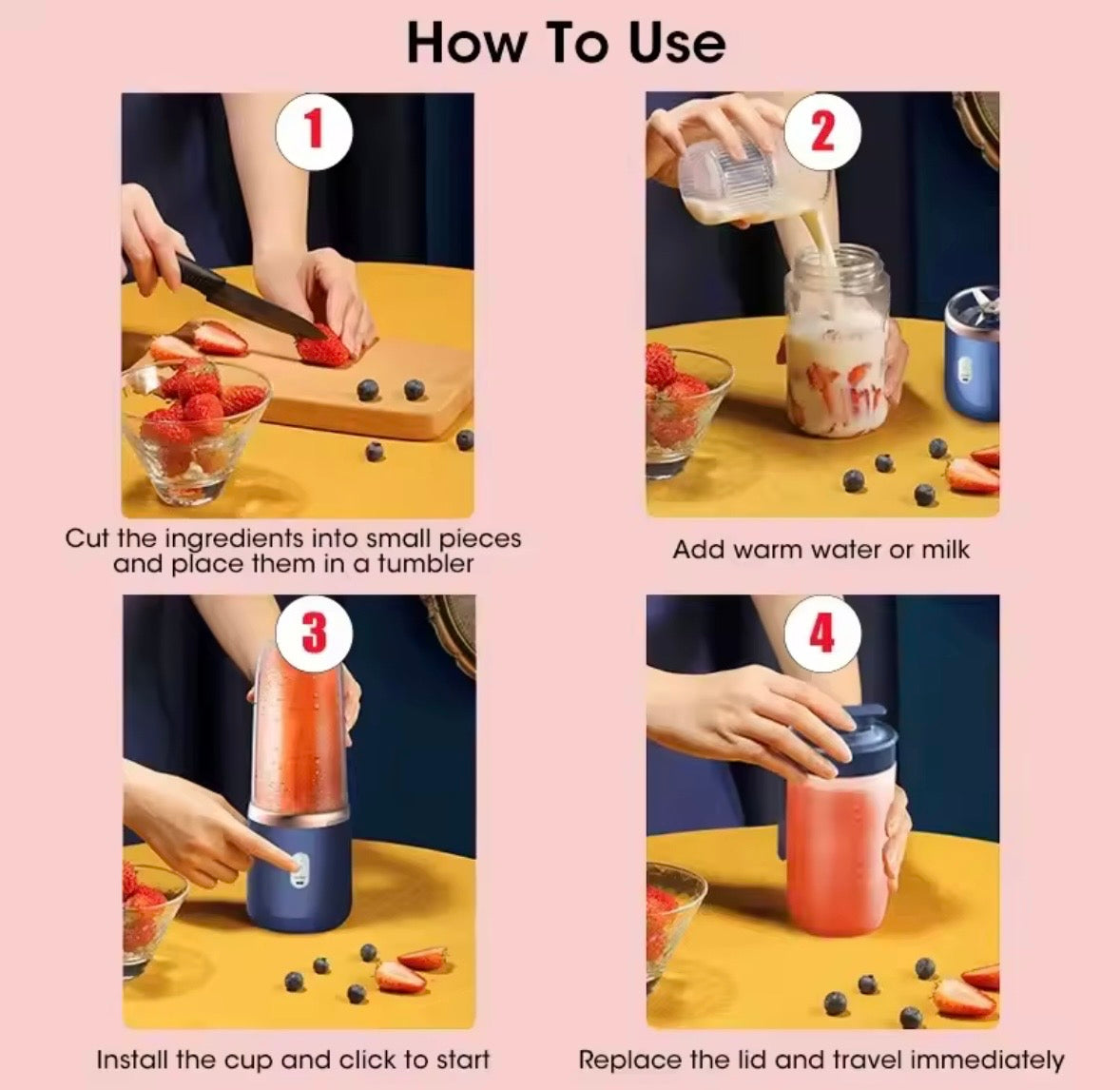 How To Use

1

Cut the ingredients into small pieces and place them in a tumbler

2

Add warm water or milk

3

Install the cup and click to start

4

Replace the lid and travel immediately