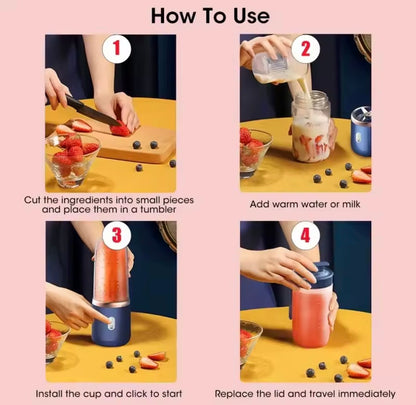 How To Use

1

Cut the ingredients into small pieces and place them in a tumbler

2

Add warm water or milk

3

Install the cup and click to start

4

Replace the lid and travel immediately